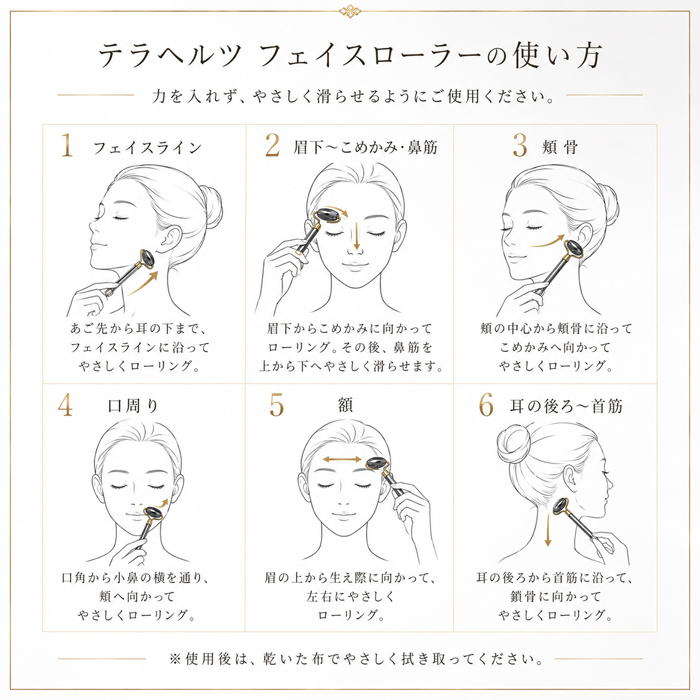 テラヘルツ フェイスローラーの使い方

力を入れず、やさしく滑らせるようにご使用ください。

1 フェイスライン

あご先から耳の下まで、フェイスラインに沿ってやさしくローリング。

2 眉下〜こめかみ・鼻筋

眉下からこめかみに向かってローリング。その後、鼻筋を上から下へやさしく滑らせます。

3 頬骨

頬の中心から頬骨に沿ってこめかみへ向かってやさしくローリング。

4 口周り

口角から小鼻の横を通り、頬へ向かってやさしくローリング。

5 額

眉の上から生え際に向かって、左右にやさしくローリング。

6 耳の後ろ〜首筋

耳の後ろから首筋に沿って、鎖骨に向かってやさしくローリング。

※使用後は、乾いた布でやさしく拭き取ってください。